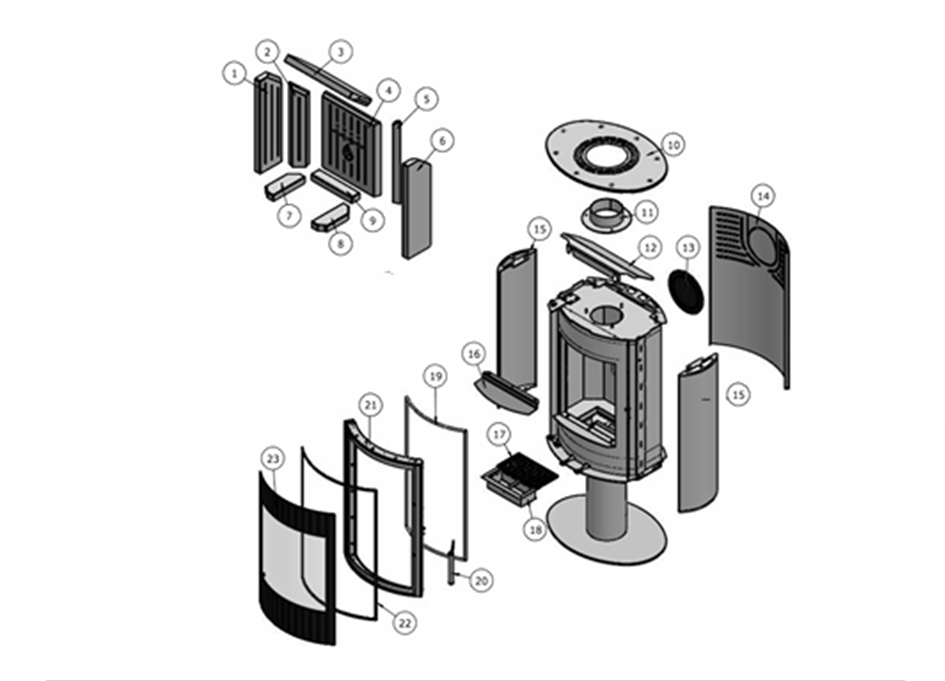 1
2
3
4
5
6
7
8
9
10
11
12
13
14
15
15
16
17
18
19
20
21
22
23