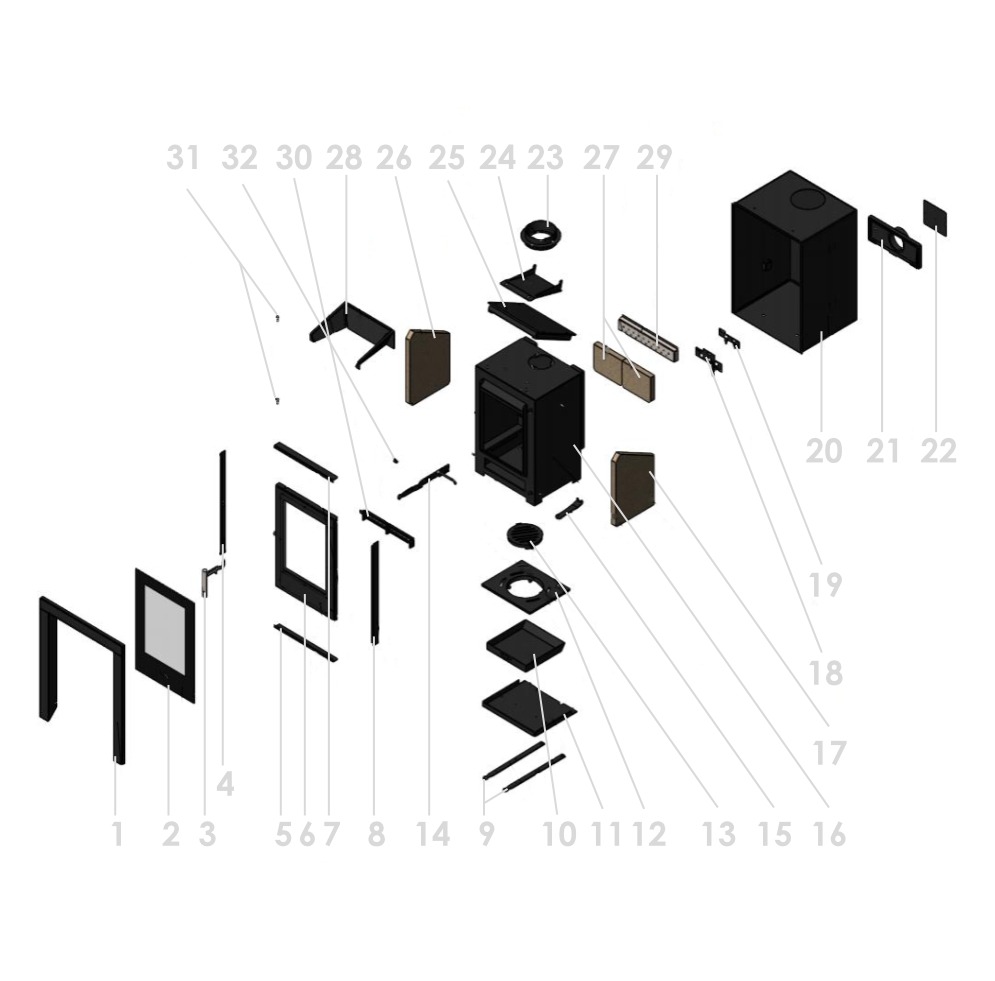 31 32 30 28 26 25 24 23 27 29

20 21 22

19

18

17

4

1 2 3 5 6 7 8 14 9 10 11 12 13 15 16