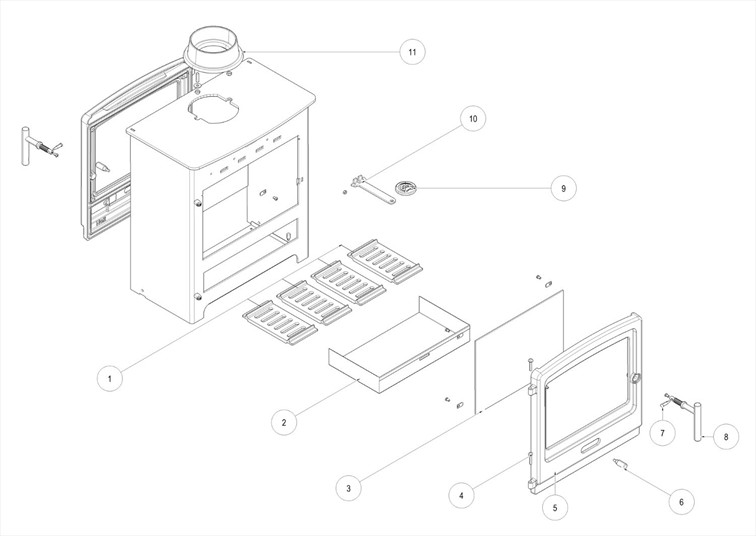 11

10

9

1

2

3

4

5

6

7

8