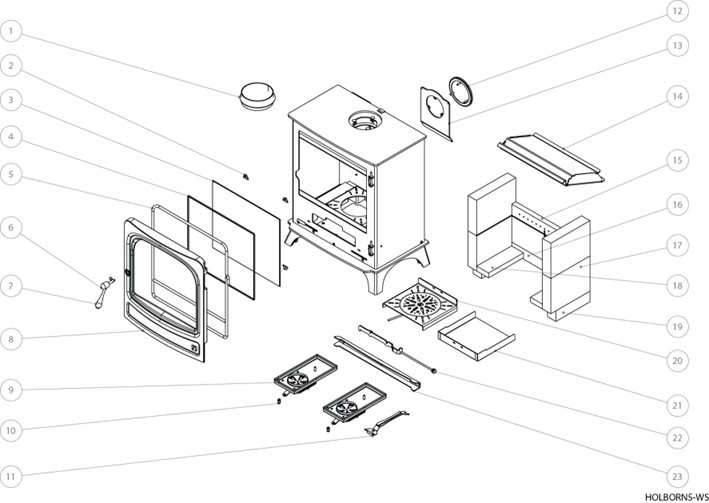 1
2
3
4
5
6
7
8
9
10
11
12
13
14
15
16
17
18
19
20
21
22
23
HOLBORN5-WS