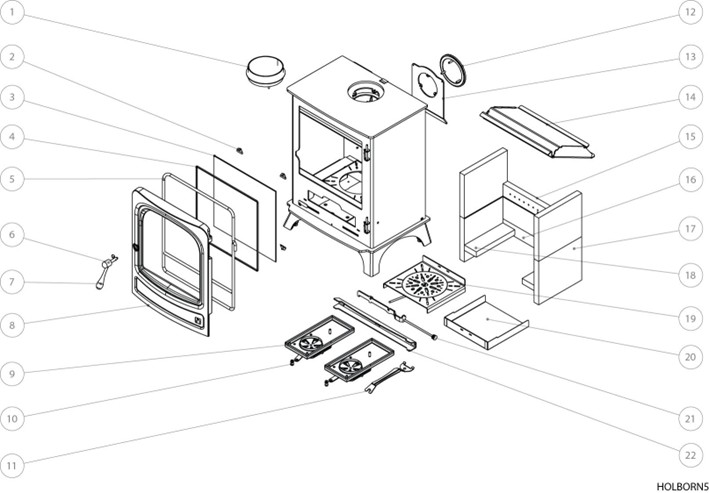 1
2
3
4
5
6
7
8
9
10
11
12
13
14
15
16
17
18
19
20
21
22
HOLBORN5