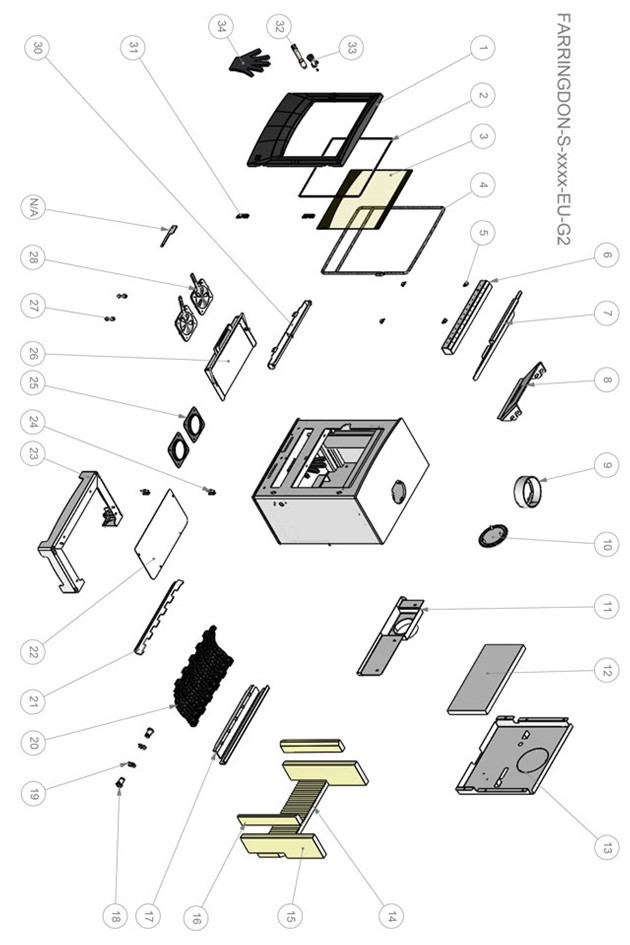 FARRINGDON-S-xxxx-EU-G2

1
2
3
4
5
6
7
8
9
10
11
12
13
14
15
16
17
18
19
20
21
22
23
24
25
26
27
28
N/A
30
31
32
33
34